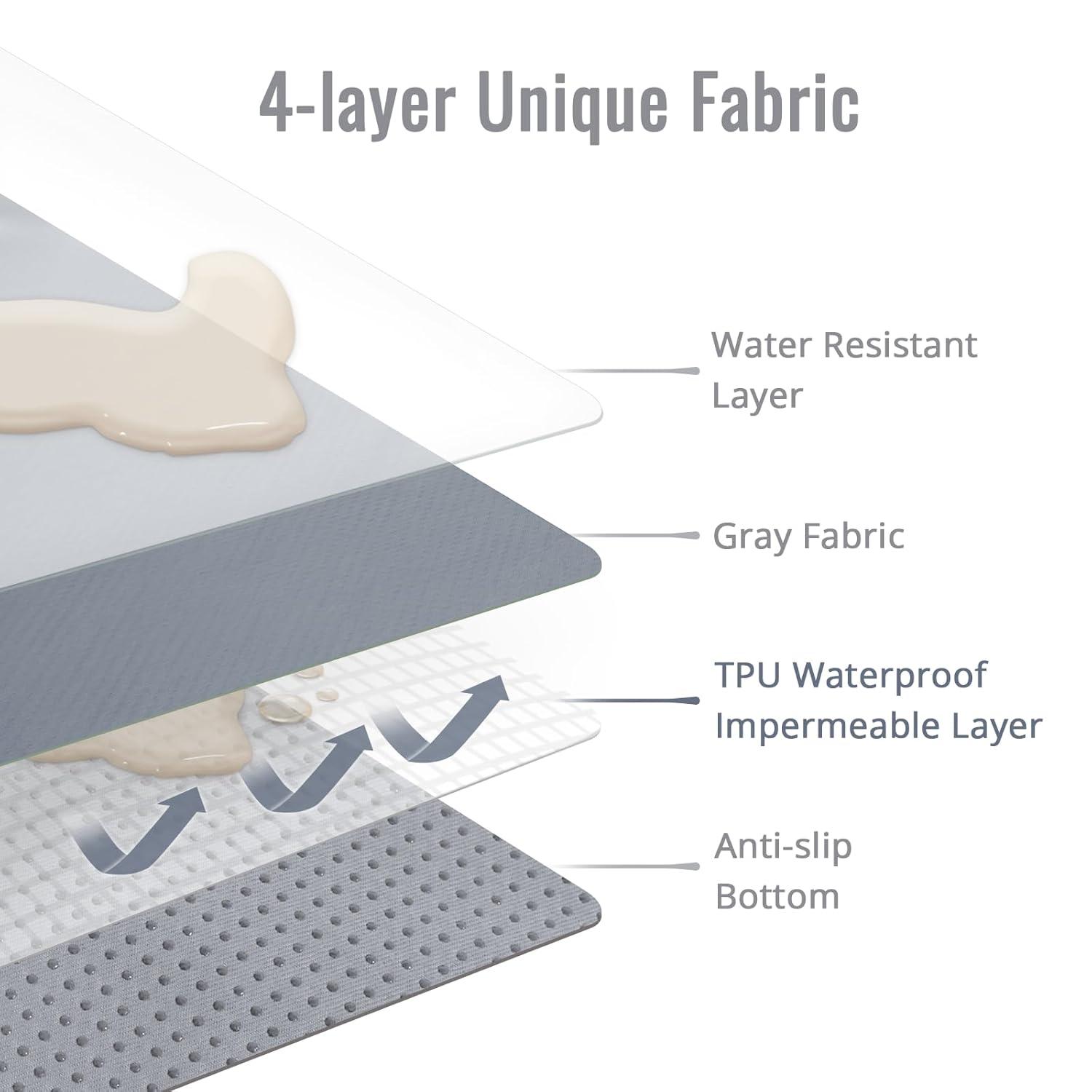 4-layer Unique Fabric

Water Resistant Layer

Gray Fabric

TPU Waterproof Impermeable Layer

Anti-slip Bottom